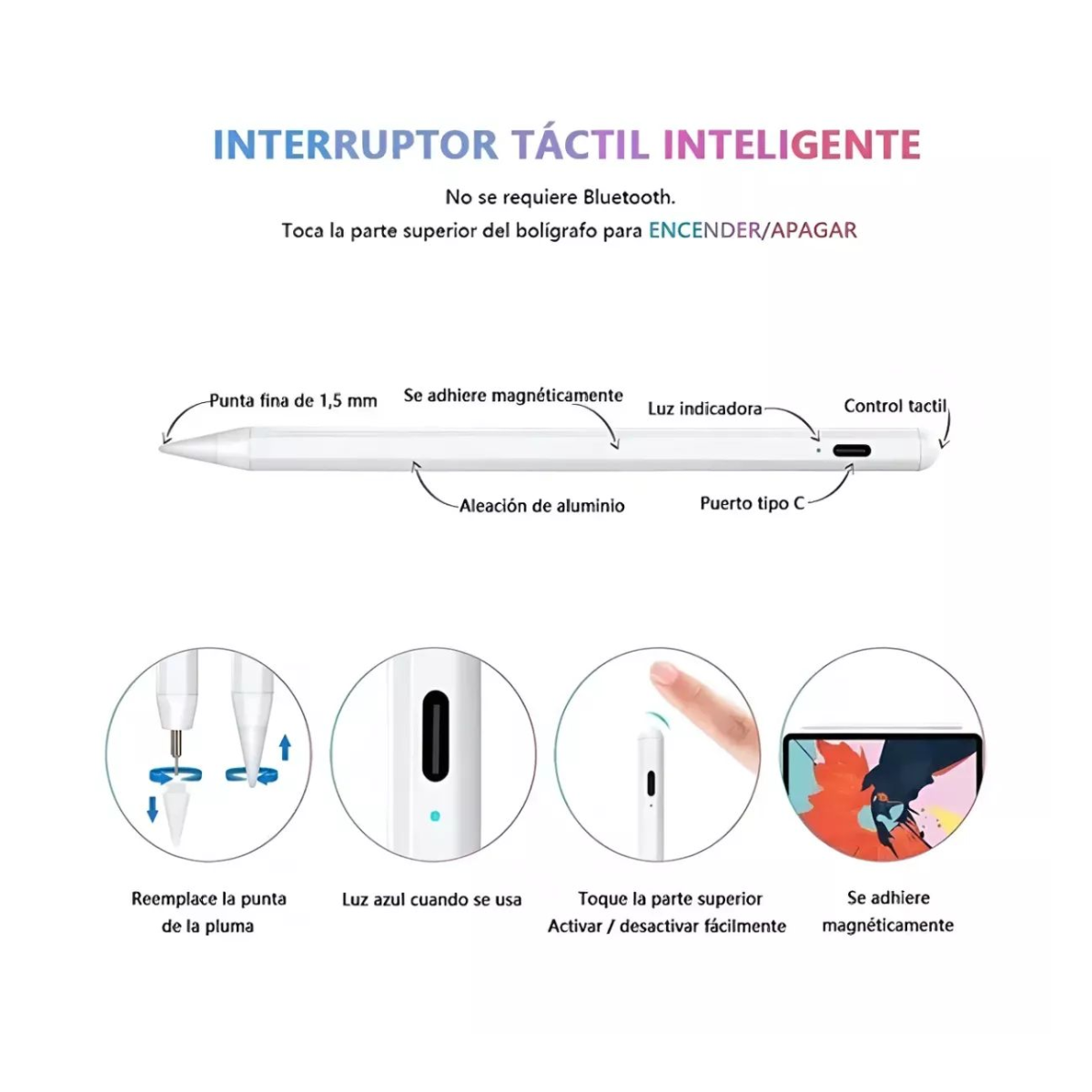 INTERRUPTOR TÁCTIL INTELIGENTE

No se requiere Bluetooth.
Toca la parte superior del bolígrafo para ENCENDER/APAGAR

Punta fina de 1,5 mm
Se adhiere magnéticamente
Luz indicadora
Control tactil
Aleación de aluminio
Puerto tipo C

Reemplace la punta de la pluma

Luz azul cuando se usa

Toque la parte superior
Activar / desactivar fácilmente

Se adhiere magnéticamente